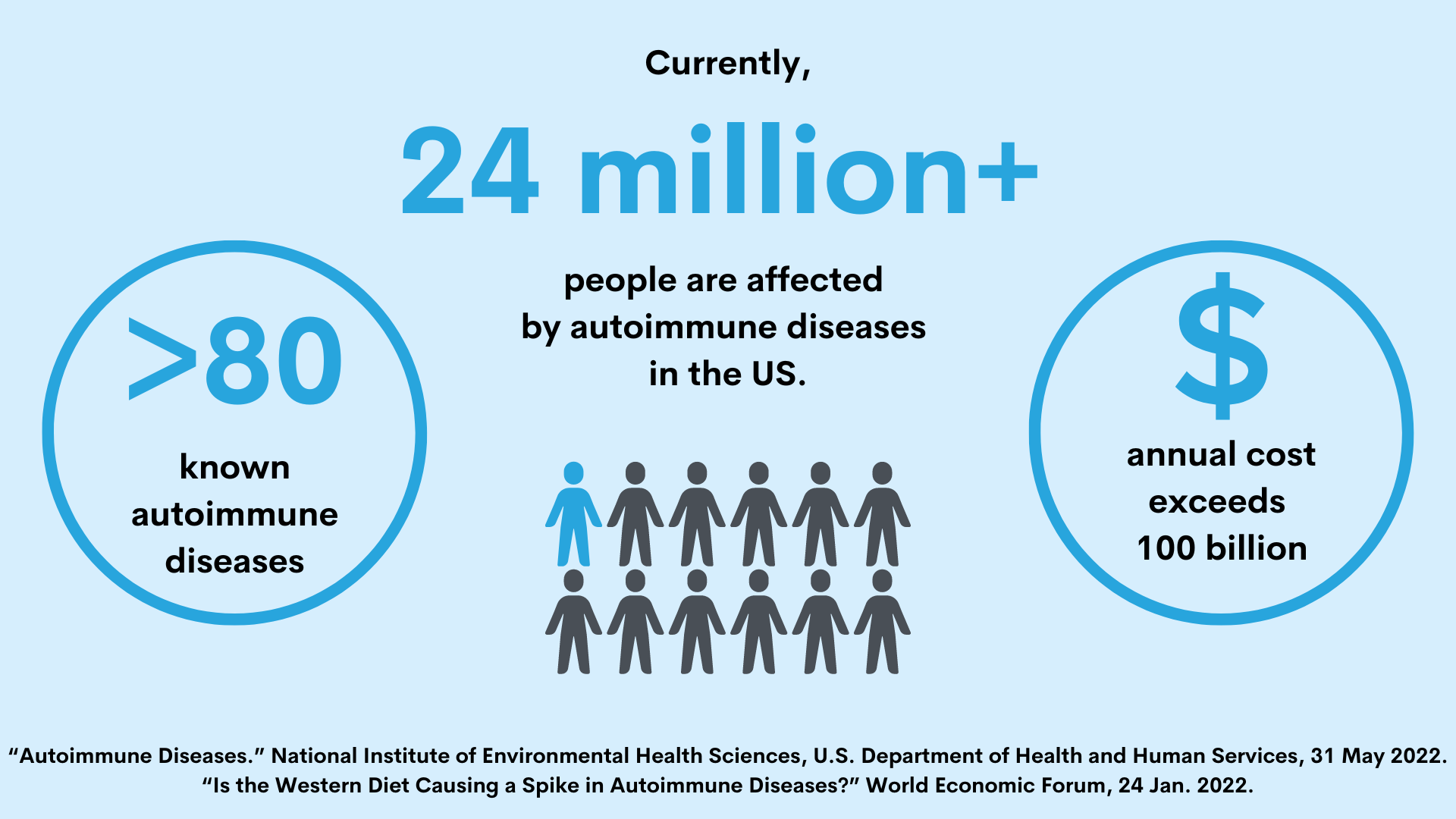 Currently,

24 million+

people are affected by autoimmune diseases in the US.

>80

known autoimmune diseases

$

annual cost exceeds 100 billion

“Autoimmune Diseases.” National Institute of Environmental Health Sciences, U.S. Department of Health and Human Services, 31 May 2022.
“Is the Western Diet Causing a Spike in Autoimmune Diseases?” World Economic Forum, 24 Jan. 2022.